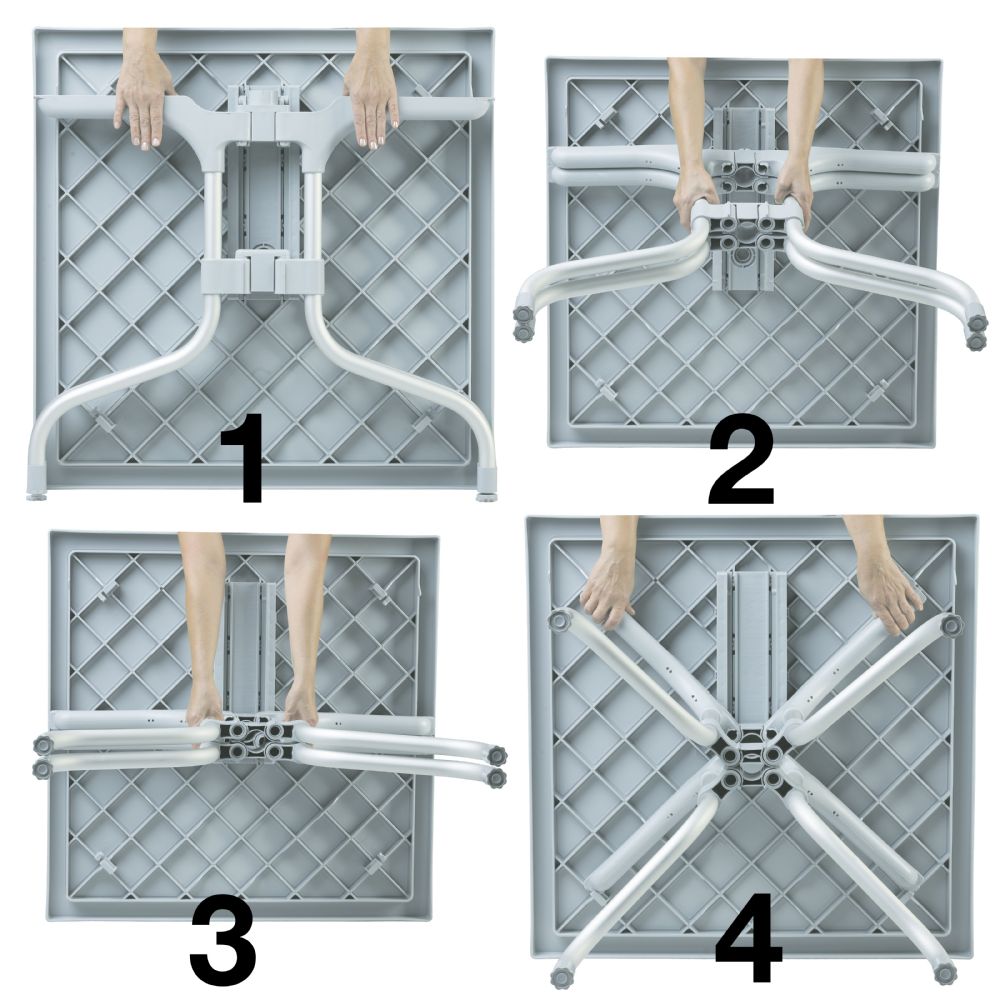 1

2

3

4