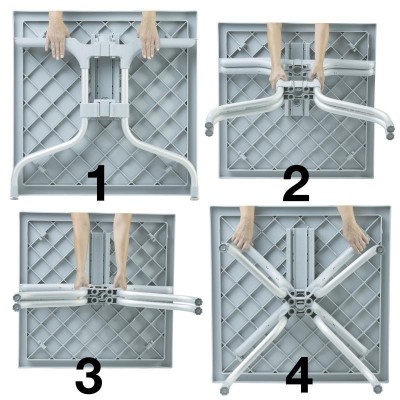 1

2

3

4